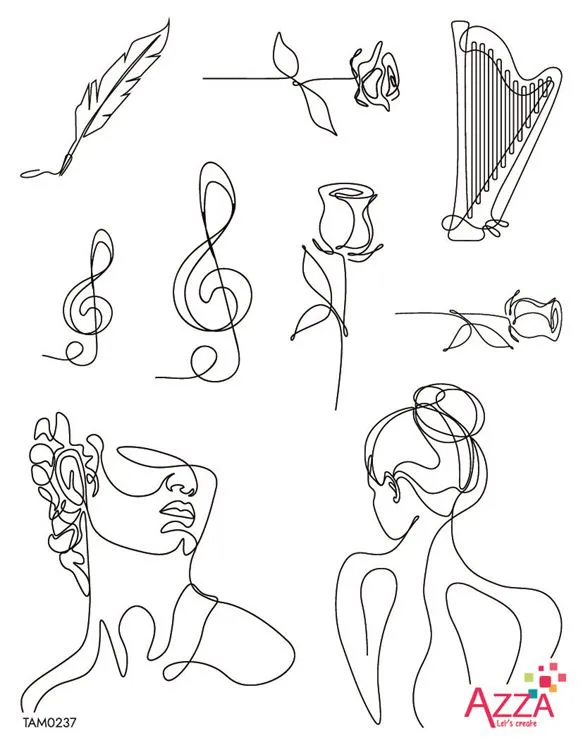 TAM0237

AZZA
Let's create